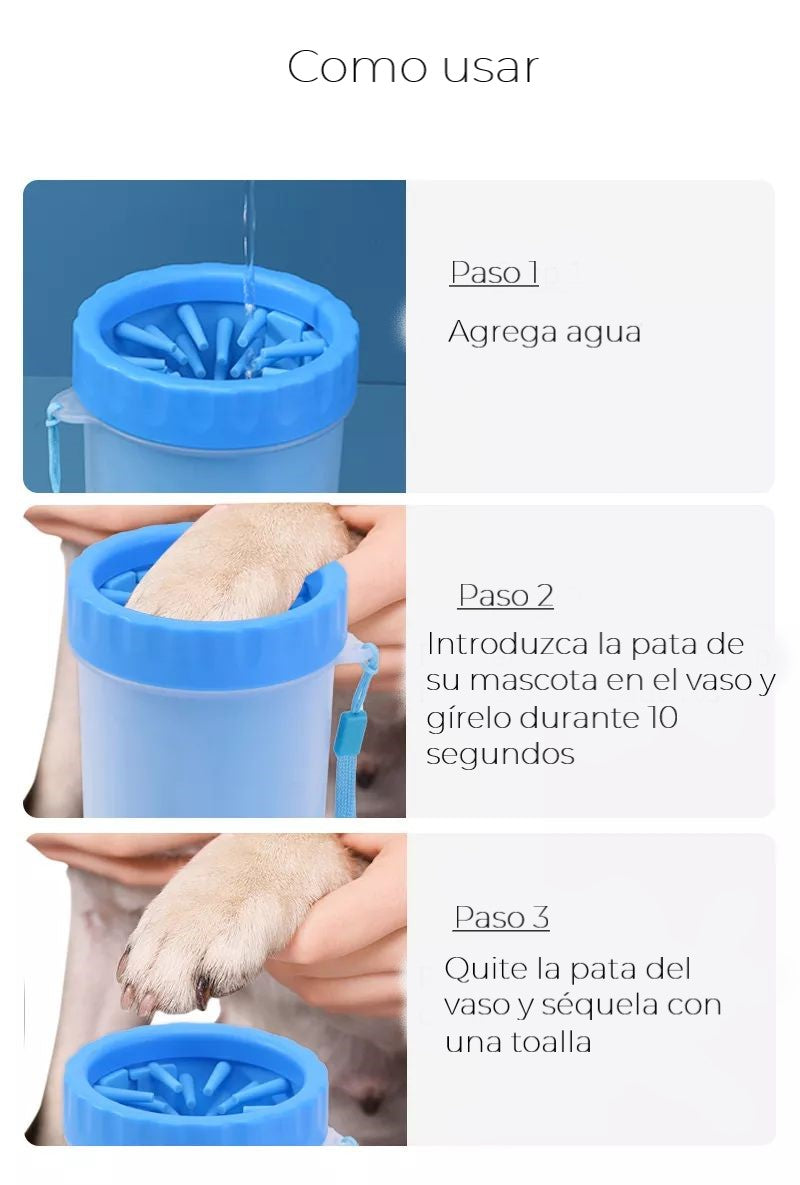 Como usar

Paso 1

Agrega agua

Paso 2

Introduzca la pata de su mascota en el vaso y gírelo durante 10 segundos

Paso 3

Quite la pata del vaso y séquela con una toalla